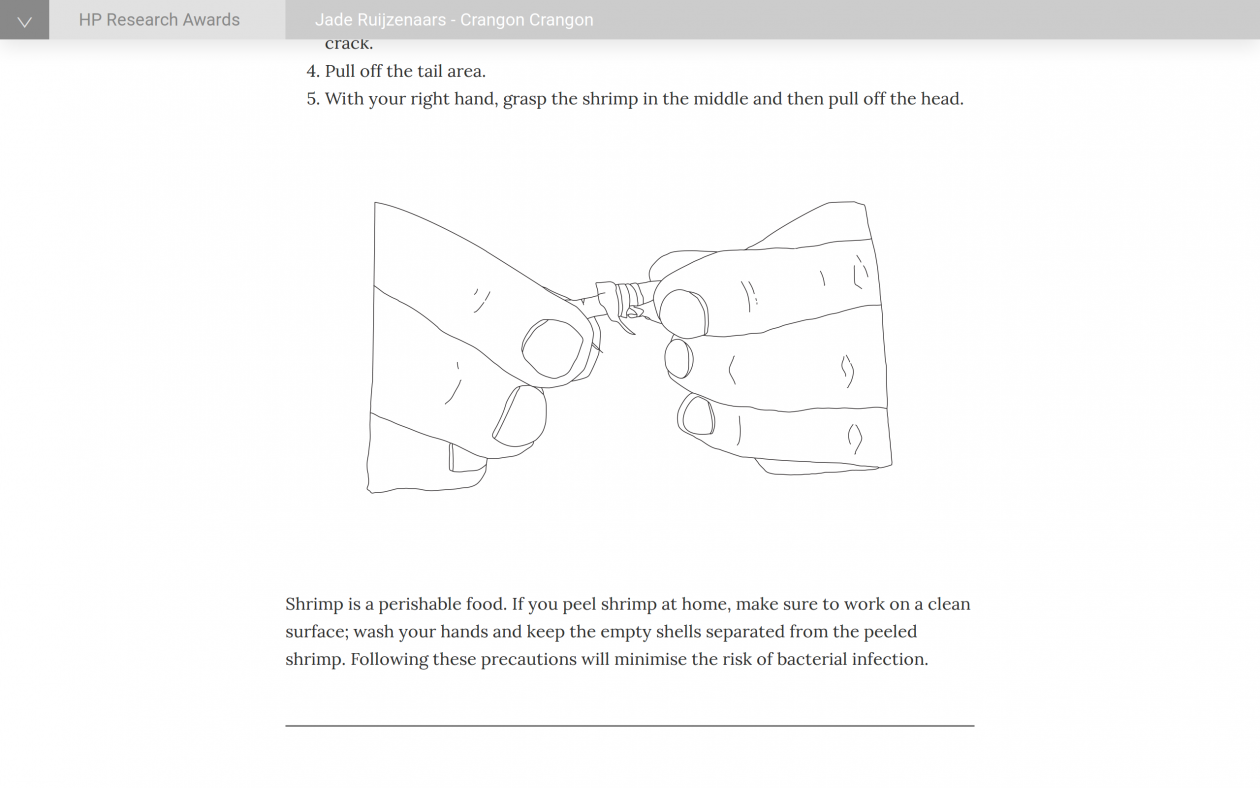 HP Research Awards

Jade Ruijzenaars - Crangon Crangon

crack.

4. Pull off the tail area.
5. With your right hand, grasp the shrimp in the middle and then pull off the head.

Shrimp is a perishable food. If you peel shrimp at home, make sure to work on a clean surface; wash your hands and keep the empty shells separated from the peeled shrimp. Following these precautions will minimise the risk of bacterial infection.